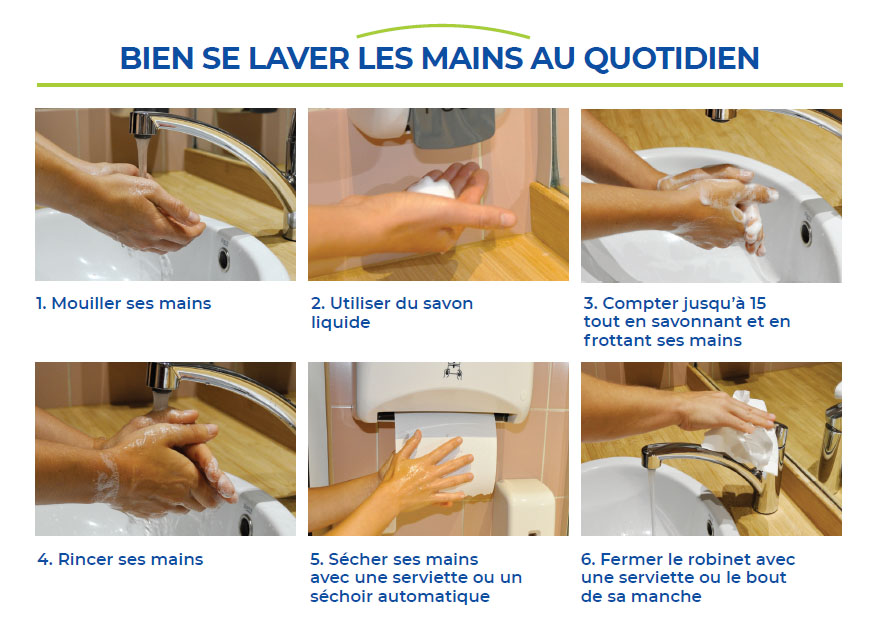 BIEN SE LAVER LES MAINS AU QUOTIDIEN

1. Mouiller ses mains

2. Utiliser du savon liquide

3. Compter jusqu'à 15 tout en savonnant et en frottant ses mains

4. Rincer ses mains

5. Sécher ses mains avec une serviette ou un séchoir automatique

6. Fermer le robinet avec une serviette ou le bout de sa manche